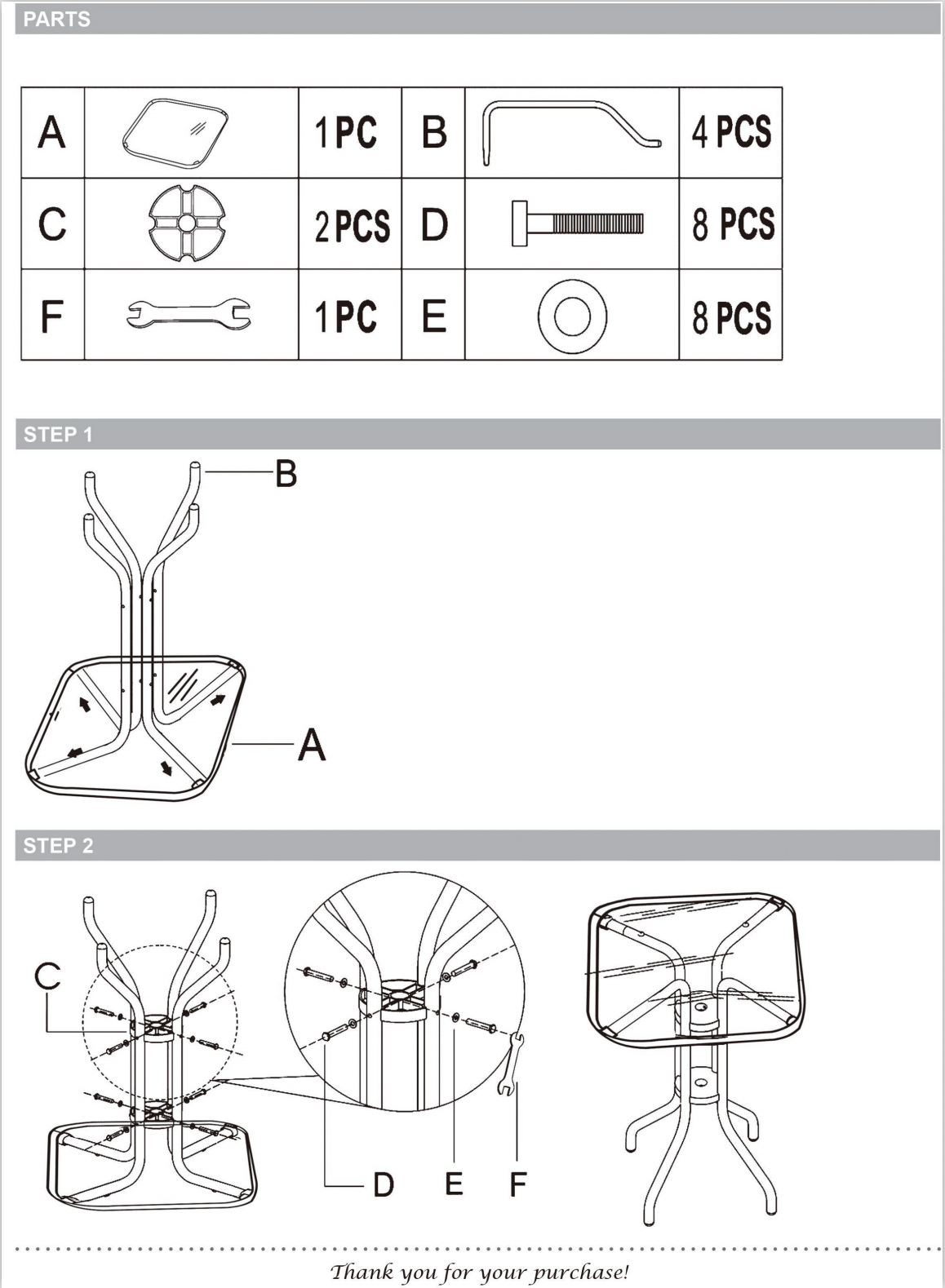 PARTS

| A | | 1PC | B | | 4 PCS |
|---|---|---|---|---|---|
| C | | 2PCS | D | | 8 PCS |
| F | | 1PC | E | | 8 PCS |

STEP 1

B

A

STEP 2

C

D E F

Thank you for your purchase!