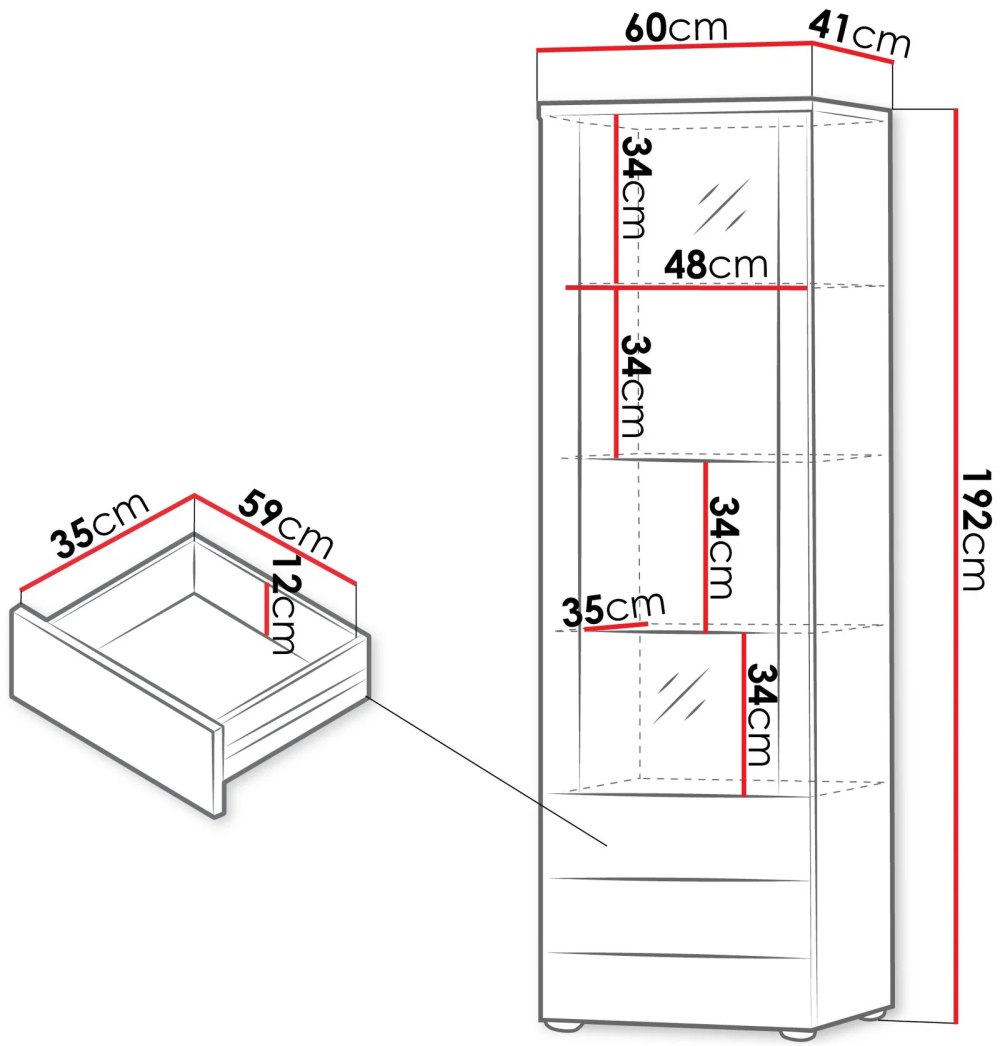 60cm
41cm
34cm
48cm
34cm
34cm
35cm
34cm
192cm
35cm
59cm
12cm