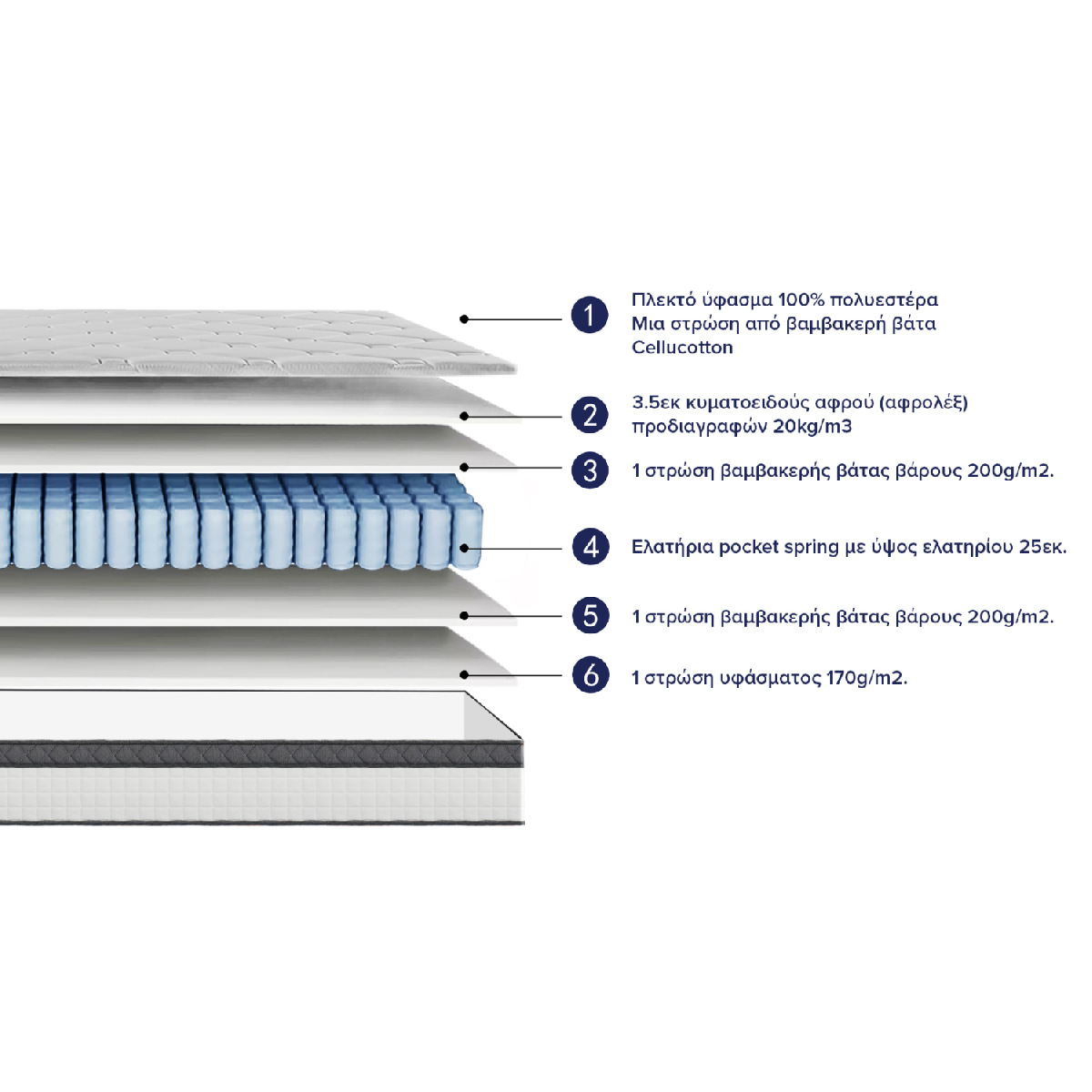 1
Πλεκτό ύφασμα 100% πολυεστέρα
Μια στρώση από βαμβακερή βάτα
Cellucotton

2
3.5εκ κυματοειδούς αφρού (αφρολέξ)
προδιαγραφών 20kg/m3

3
1 στρώση βαμβακερής βάτας βάρους 200g/m2.

4
Ελατήρια pocket spring με ύψος ελατηρίου 25εκ.

5
1 στρώση βαμβακερής βάτας βάρους 200g/m2.

6
1 στρώση υφάσματος 170g/m2.